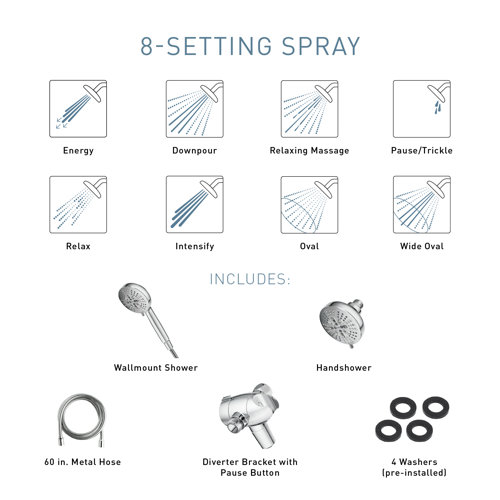 8-SETTING SPRAY

Energy

Downpour

Relaxing Massage

Pause/Trickle

Relax

Intensify

Oval

Wide Oval

INCLUDES:

Wallmount Shower

Handshower

60 in. Metal Hose

Diverter Bracket with Pause Button

4 Washers (pre-installed)